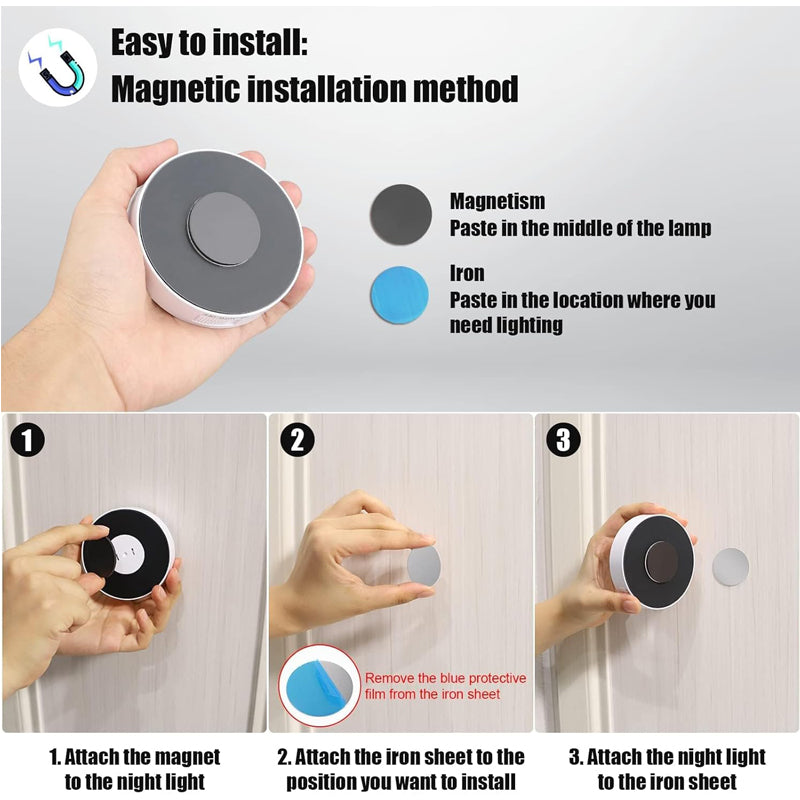 Easy to install:
Magnetic installation method

Magnetism
Paste in the middle of the lamp

Iron
Paste in the location where you need lighting

1

2

3

Remove the blue protective film from the iron sheet

1. Attach the magnet to the night light

2. Attach the iron sheet to the position you want to install

3. Attach the night light to the iron sheet